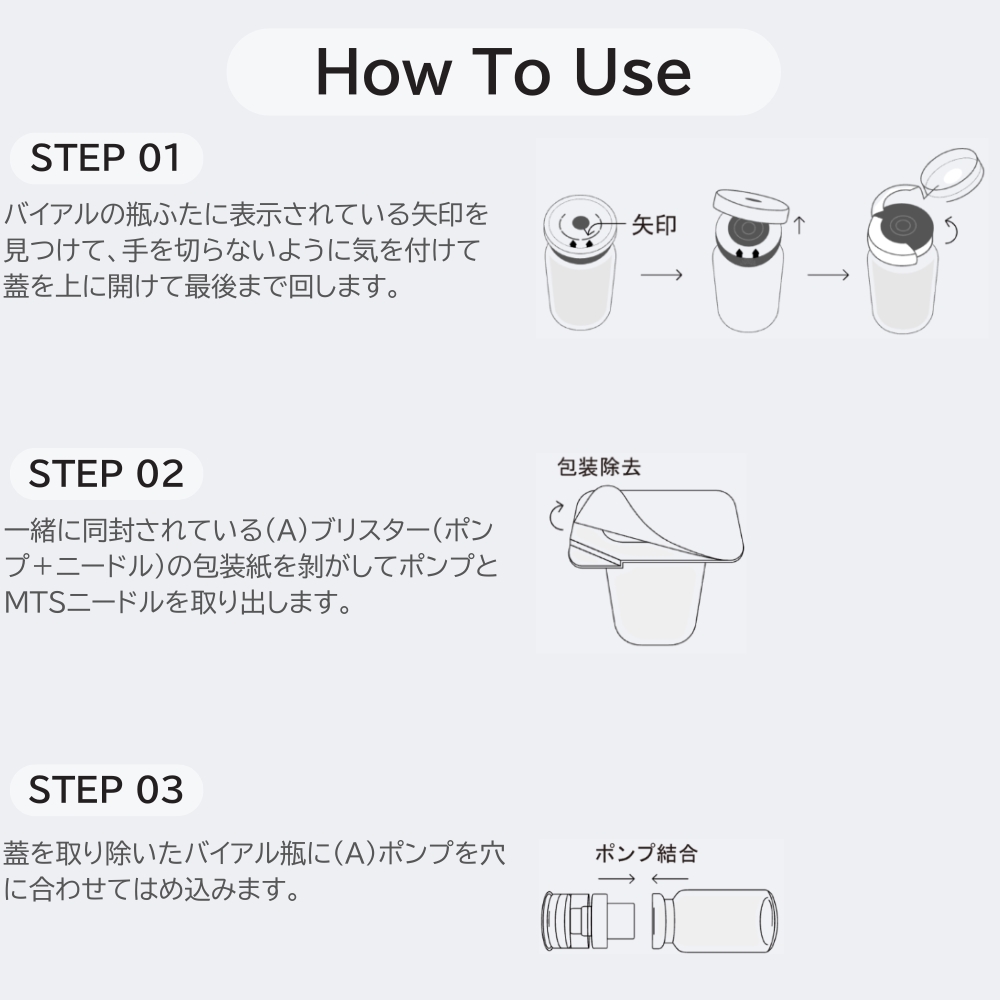 How To Use

STEP 01

バイアルの瓶ふたに表示されている矢印を見つけて、手を切らないように気を付けて蓋を上に開けて最後まで回します。

矢印

STEP 02

一緒に同封されている(A)ブリスター(ポンプ+ニードル)の包装紙を剥がしてポンプとMTSニードルを取り出します。

包装除去

STEP 03

蓋を取り除いたバイアル瓶に(A)ポンプを穴に合わせてはめ込みます。

ポンプ結合